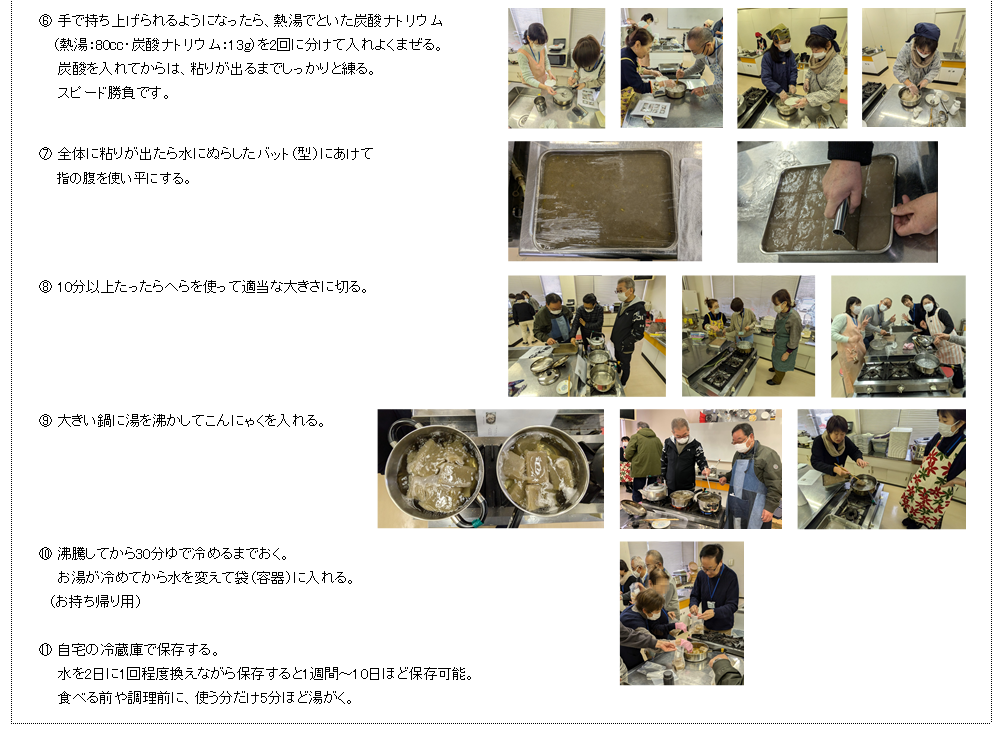 ⑥ 手で持ち上げられるようになったら、熱湯でといた炭酸ナトリウム（熱湯：80cc・炭酸ナトリウム：13g）を2回に分けて入れよくまぜる。
炭酸を入れてからは、粘りが出るまでしっかりと練る。
スピード勝負です。

⑦ 全体に粘りが出たら水にぬらしたバット（型）にあけて指の腹を使い平にする。

⑧ 10分以上たったらへらを使って適当な大きさに切る。

⑨ 大きい鍋に湯を沸かしてこんにゃくを入れる。

⑩ 沸騰してから30分ゆで冷めるまでおく。
お湯が冷めてから水を変えて袋（容器）に入れる。
（お持ち帰り用）

⑪ 自宅の冷蔵庫で保存する。
水を2日に1回程度換えながら保存すると1週間～10日ほど保存可能。
食べる前や調理前に、使う分だけ5分ほど湯がく。