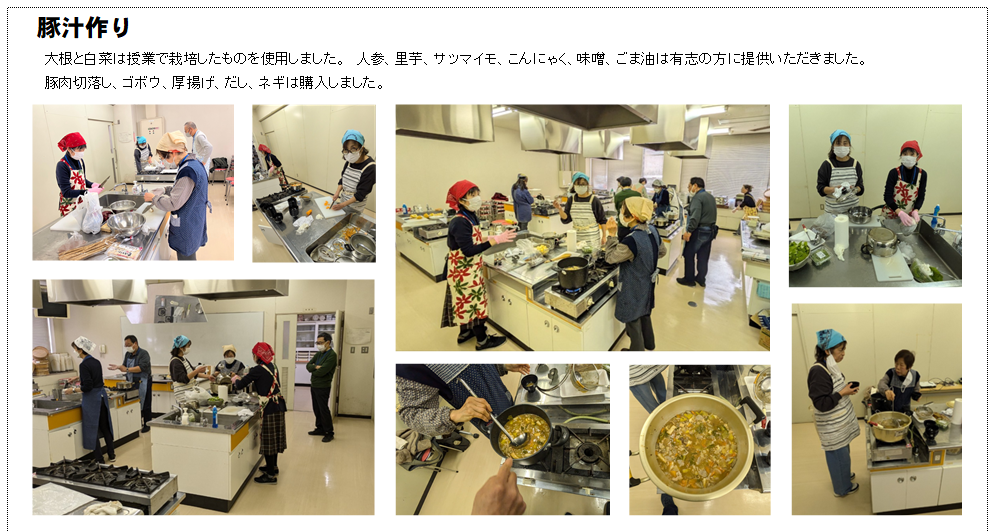 豚汁作り

大根と白菜は授業で栽培したものを使用しました。 人参、里芋、サツマイモ、こんにゃく、味噌、ごま油は有志の方に提供いただきました。
豚肉切落し、ゴボウ、厚揚げ、だし、ネギは購入しました。